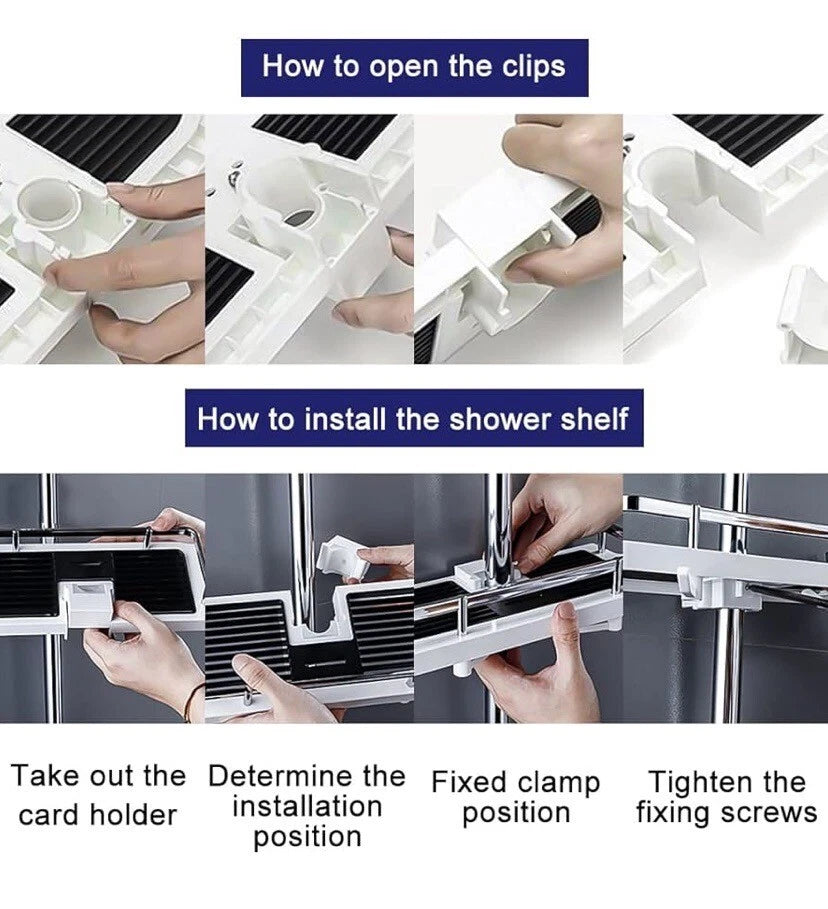 How to open the clips

How to install the shower shelf

Take out the card holder

Determine the installation position

Fixed clamp position

Tighten the fixing screws