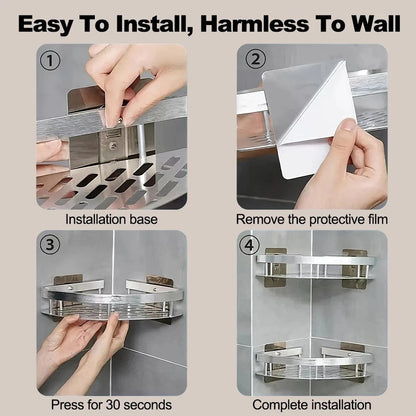 Easy To Install, Harmless To Wall

①

Installation base

②

Remove the protective film

③

Press for 30 seconds

④

Complete installation