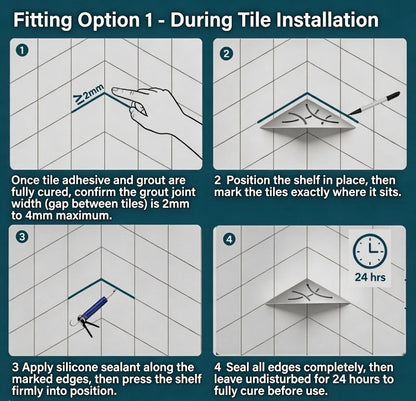 Fitting Option 1 - During Tile Installation

1

≥2mm

Once tile adhesive and grout are fully cured, confirm the grout joint width (gap between tiles) is 2mm to 4mm maximum.

2

2 Position the shelf in place, then mark the tiles exactly where it sits.

3

3 Apply silicone sealant along the marked edges, then press the shelf firmly into position.

4

24 hrs

4 Seal all edges completely, then leave undisturbed for 24 hours to fully cure before use.